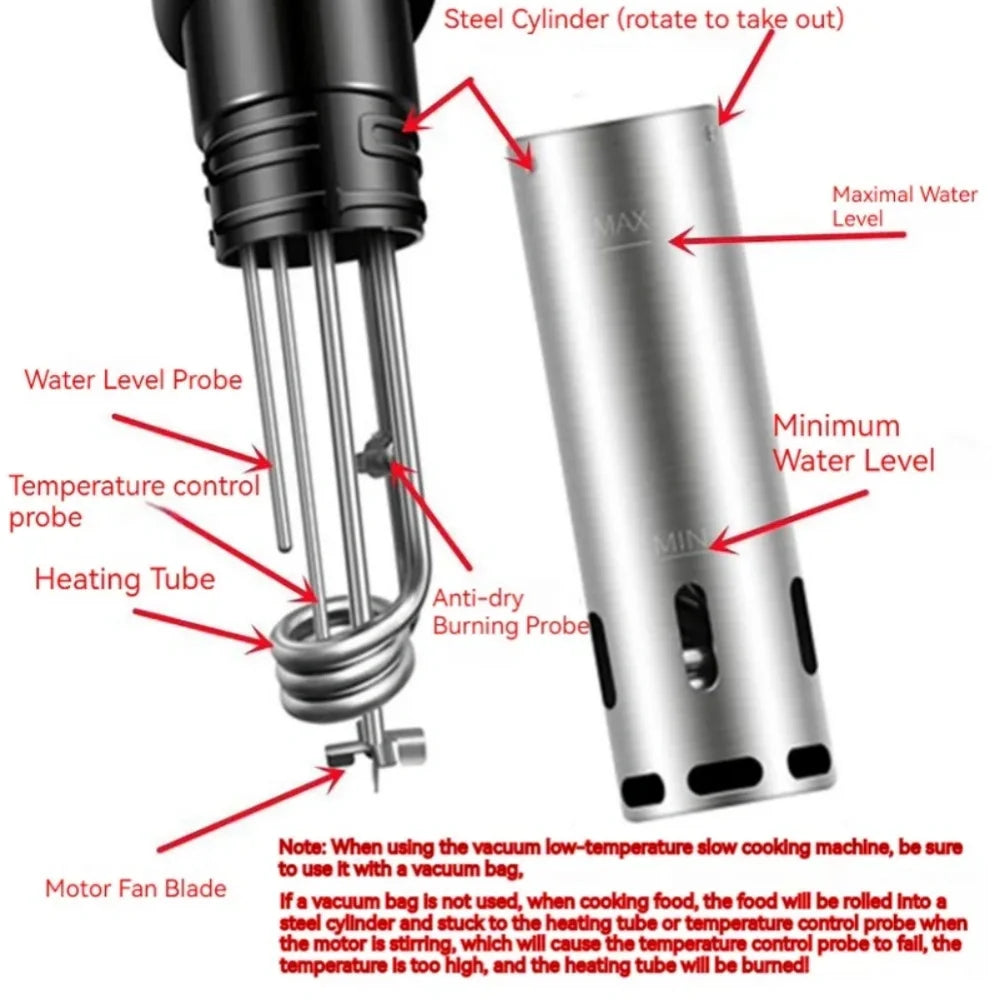 Steel Cylinder (rotate to take out)

Maximal Water Level

MAX

Water Level Probe

Minimum Water Level

Temperature control probe

MIN

Heating Tube

Anti-dry Burning Probe

Motor Fan Blade

Note: When using the vacuum low-temperature slow cooking machine, be sure to use it with a vacuum bag,

If a vacuum bag is not used, when cooking food, the food will be rolled into a steel cylinder and stuck to the heating tube or temperature control probe when the motor is stirring, which will cause the temperature control probe to fail, the temperature is too high, and the heating tube will be burned!